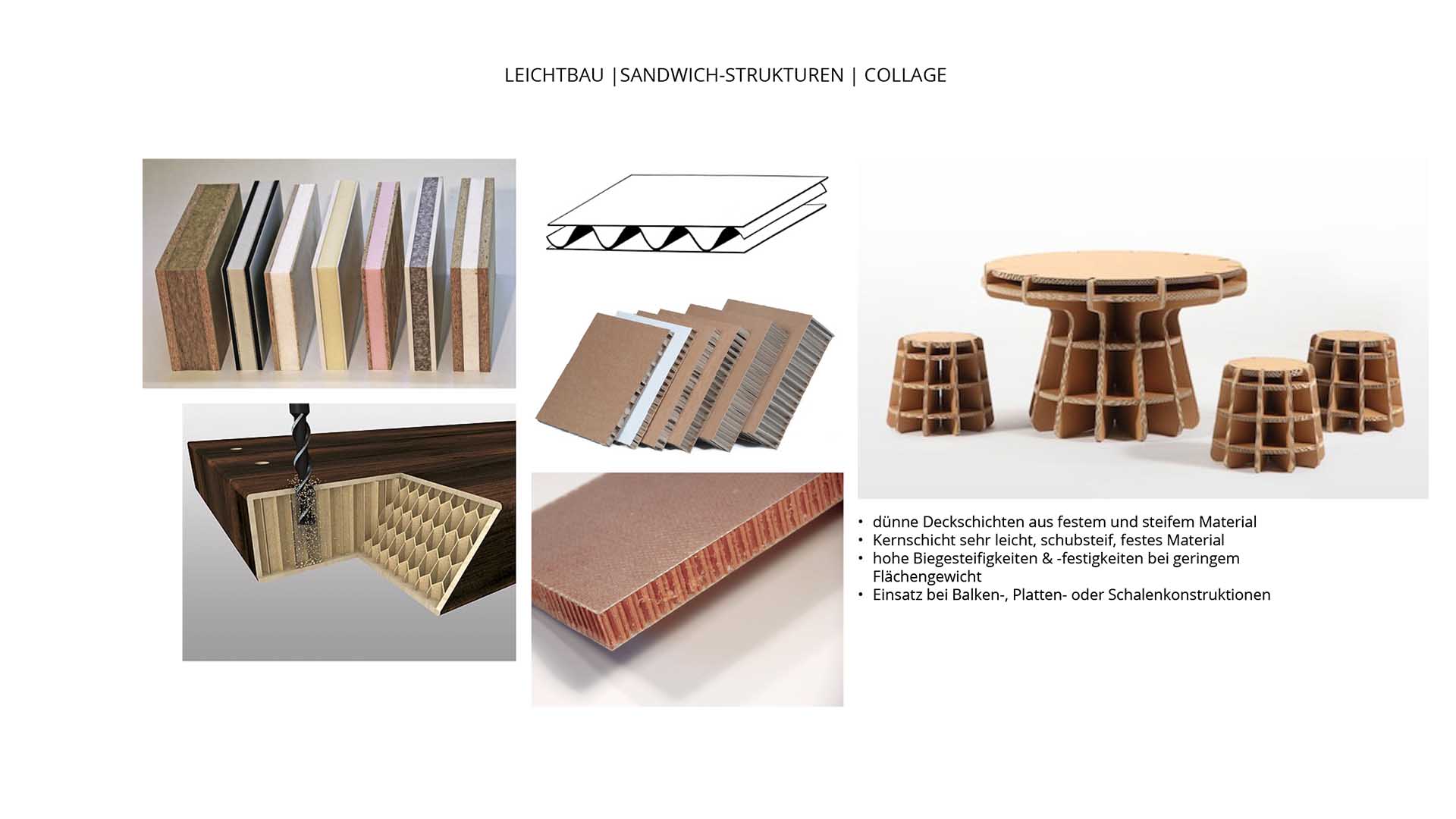 LEICHTBAU |SANDWICH-STRUKTUREN | COLLAGE

• dünne Deckschichten aus festem und steifem Material
• Kernschicht sehr leicht, schubsteif, festes Material
• hohe Biegesteifigkeiten & -festigkeiten bei geringem Flächengewicht
• Einsatz bei Balken-, Platten- oder Schalenkonstruktionen